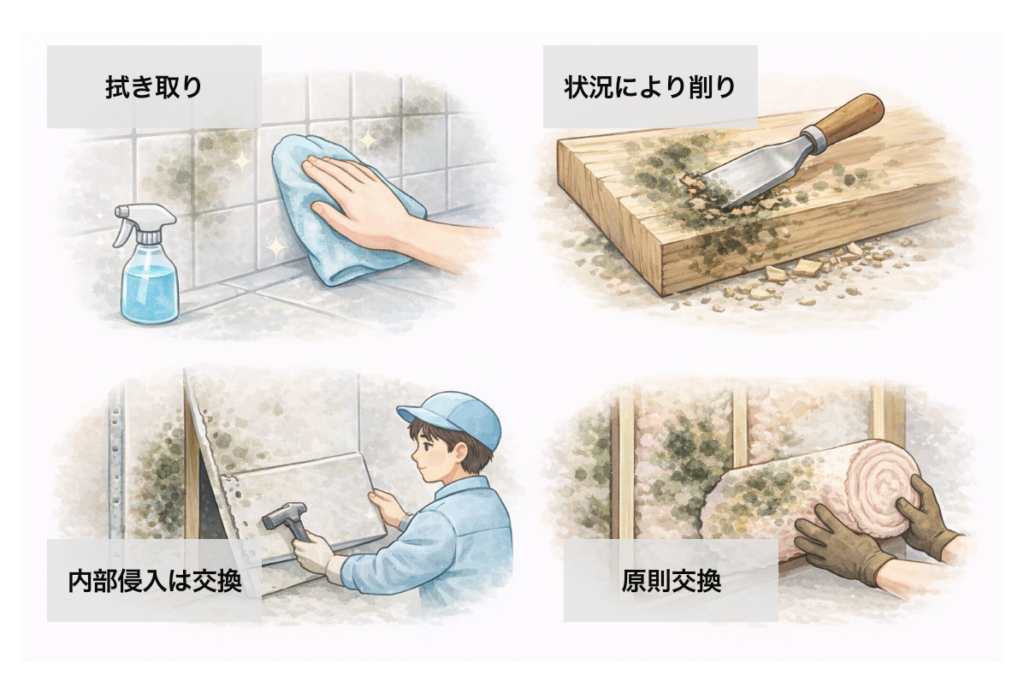 拭き取り

状況により削り

内部侵入は交換

原則交換